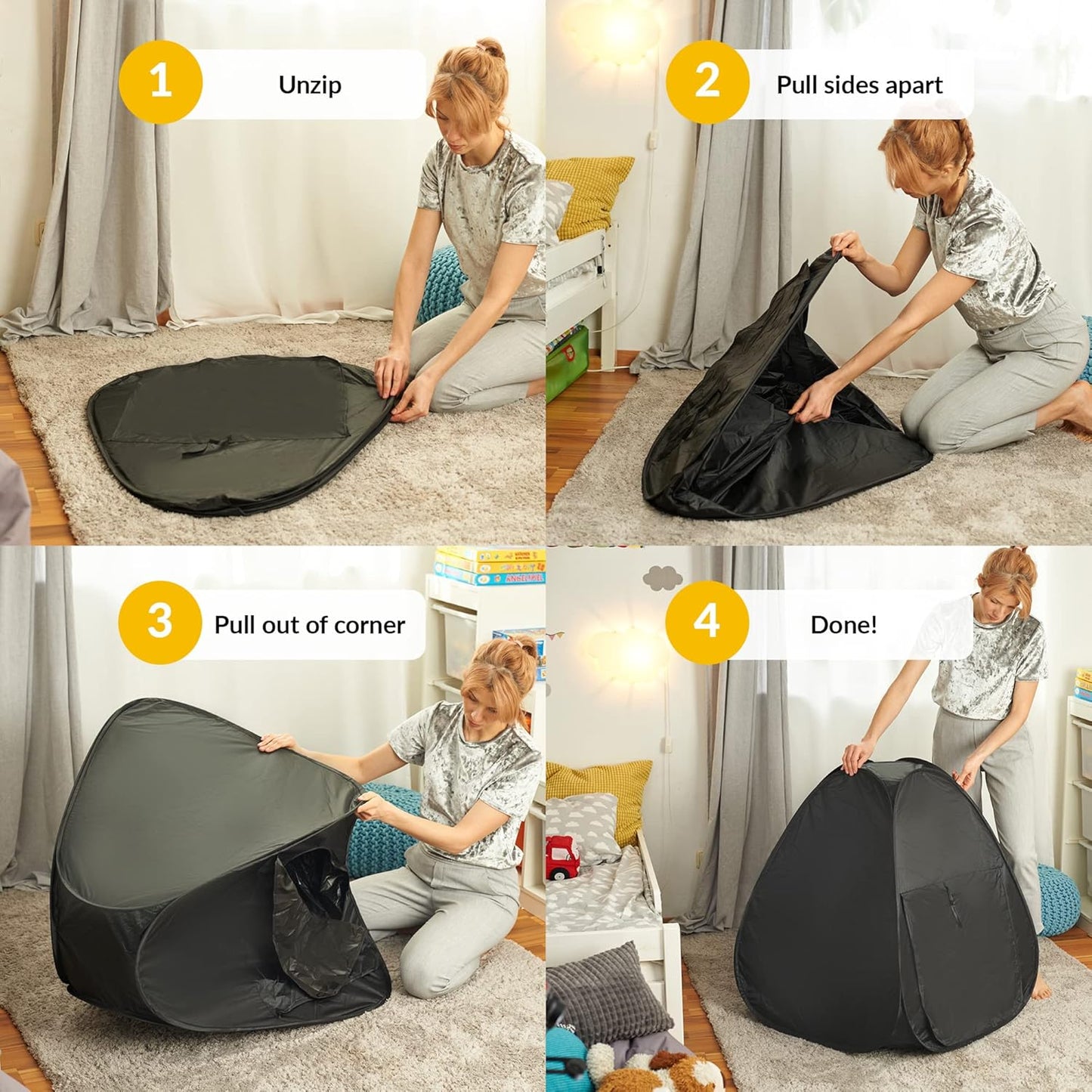 1 Unzip

2 Pull sides apart

3 Pull out of corner

4 Done!